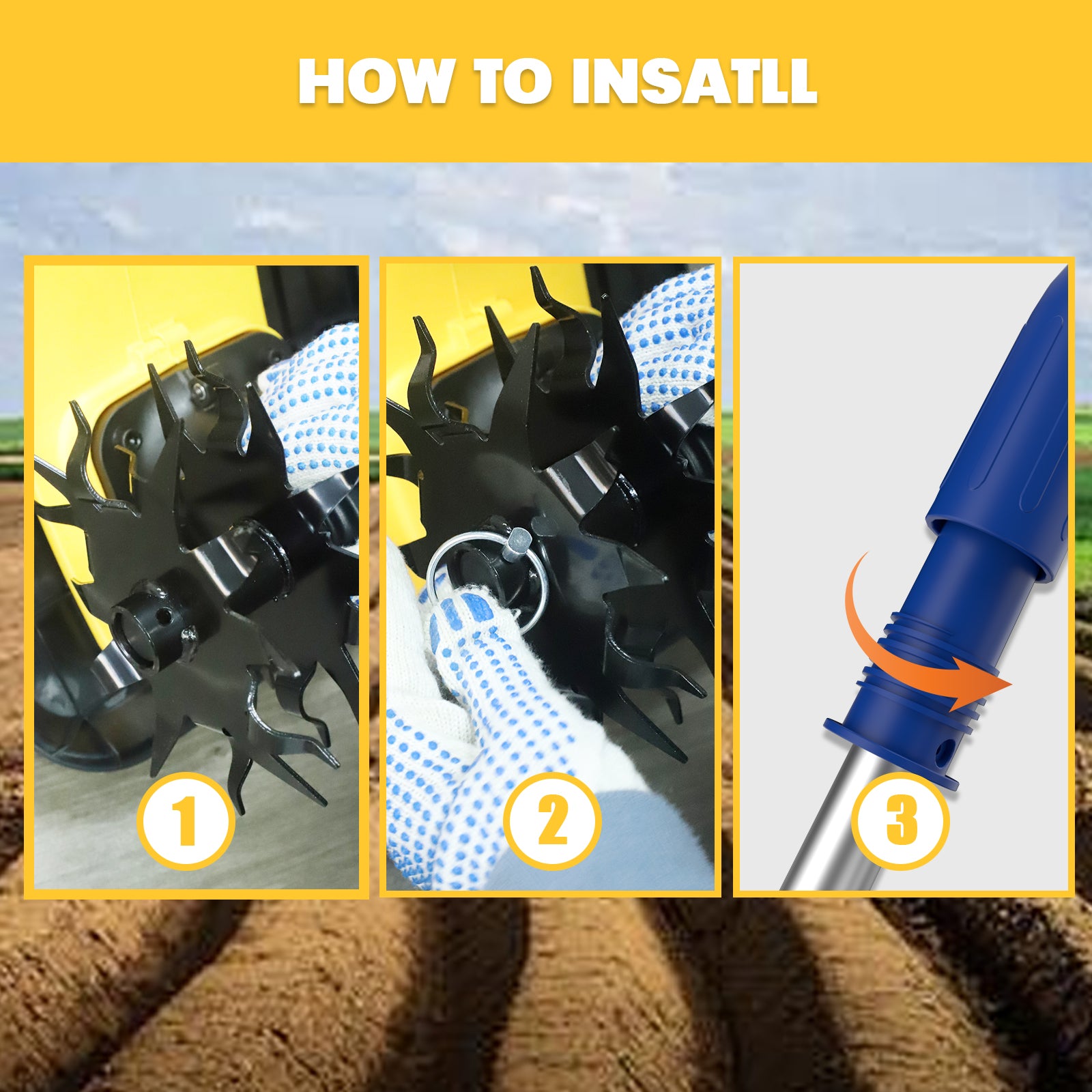 HOW TO INSATLL

1

2

3