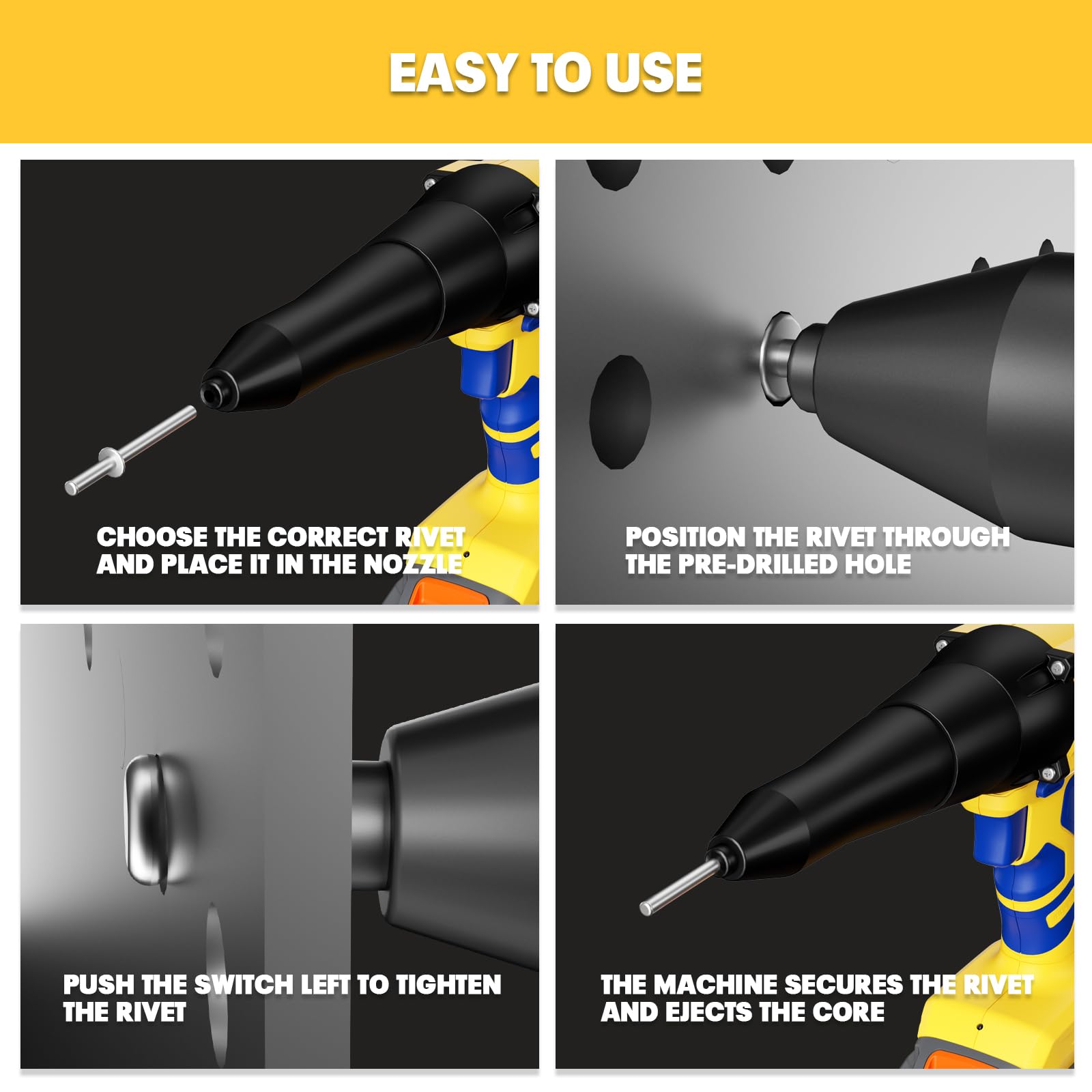 EASY TO USE

CHOOSE THE CORRECT RIVET AND PLACE IT IN THE NOZZLE

POSITION THE RIVET THROUGH THE PRE-DRILLED HOLE

PUSH THE SWITCH LEFT TO TIGHTEN THE RIVET

THE MACHINE SECURES THE RIVET AND EJECTS THE CORE